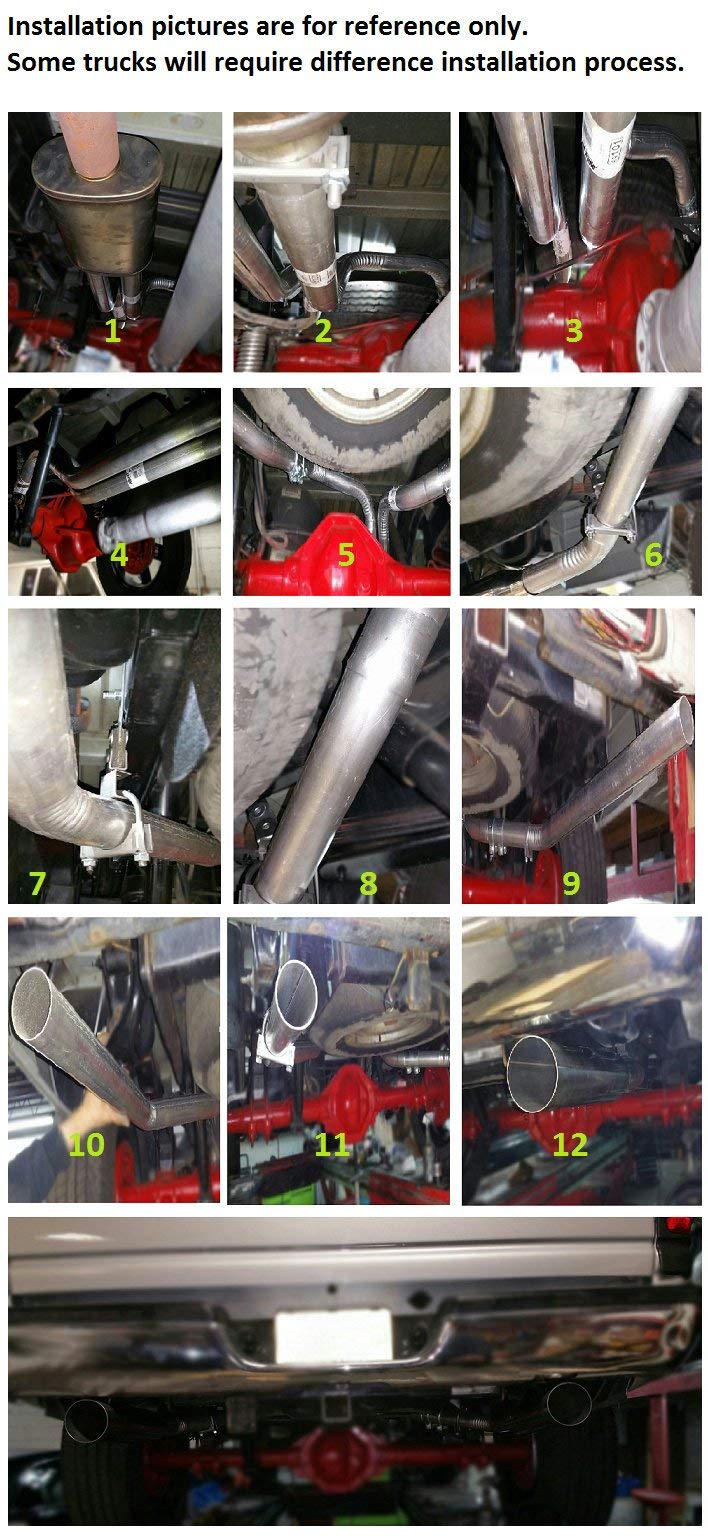 Installation pictures are for reference only.
Some trucks will require difference installation process.

1
2
3
4
5
6
7
8
9
10
11
12